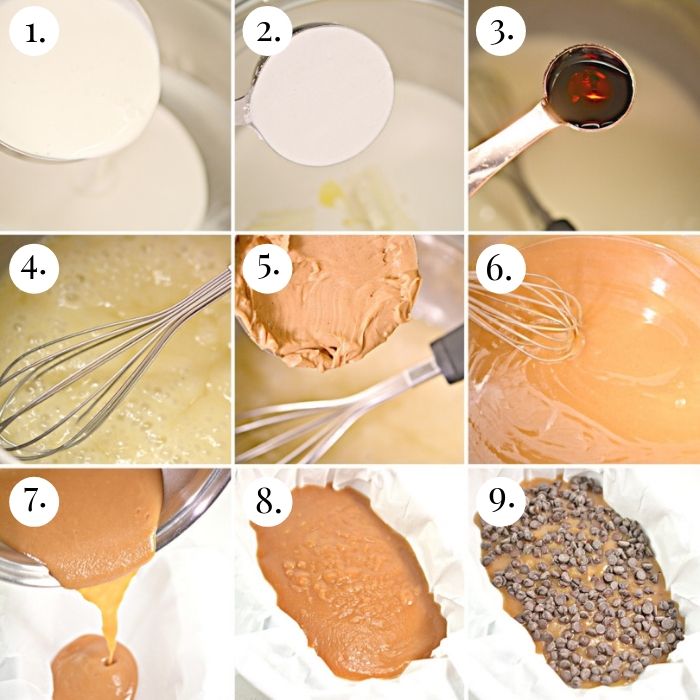 1.

2.

3.

4.

5.

6.

7.

8.

9.