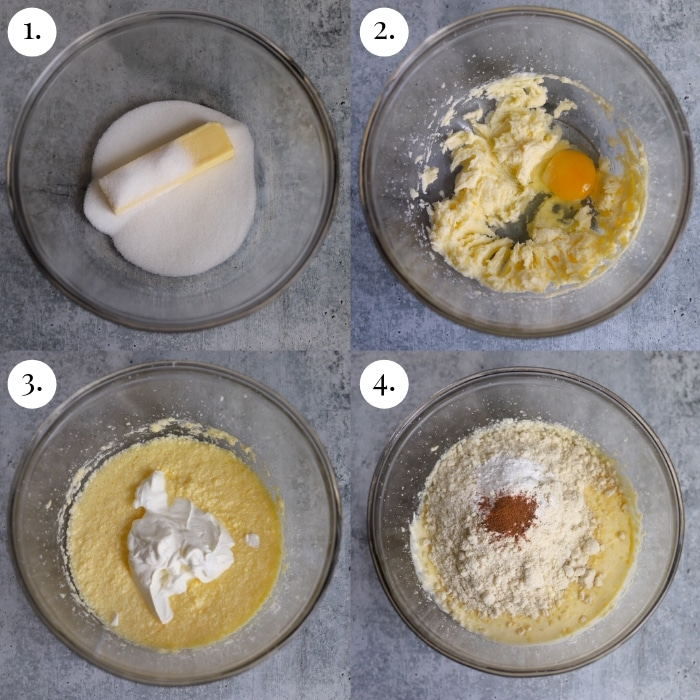 1.

2.

3.

4.